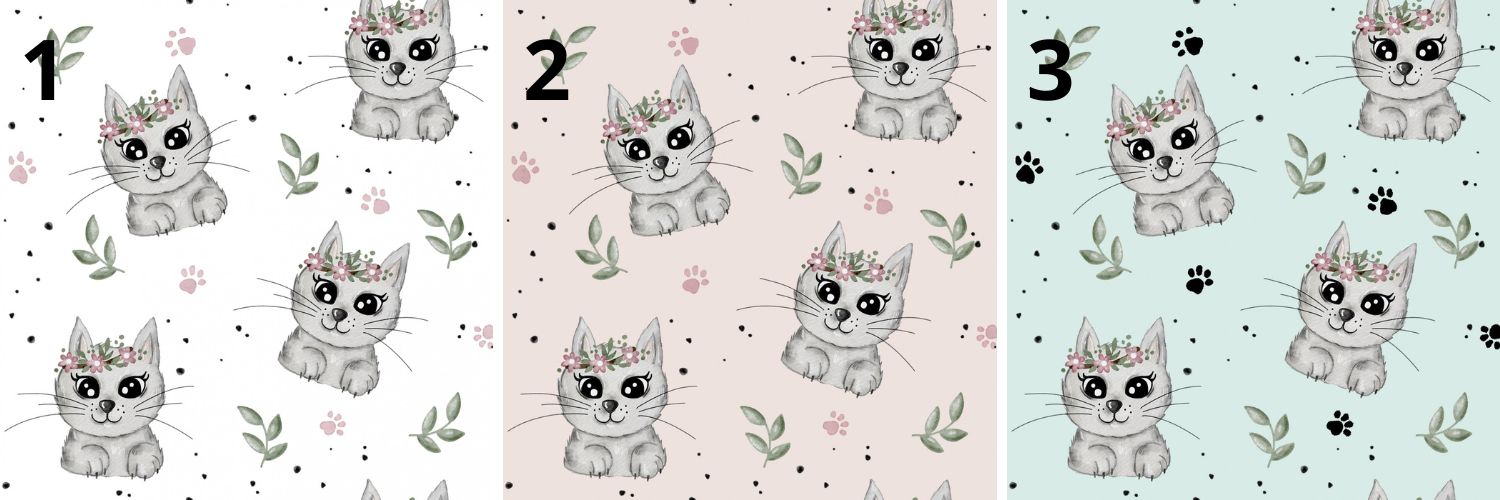 1

2

3