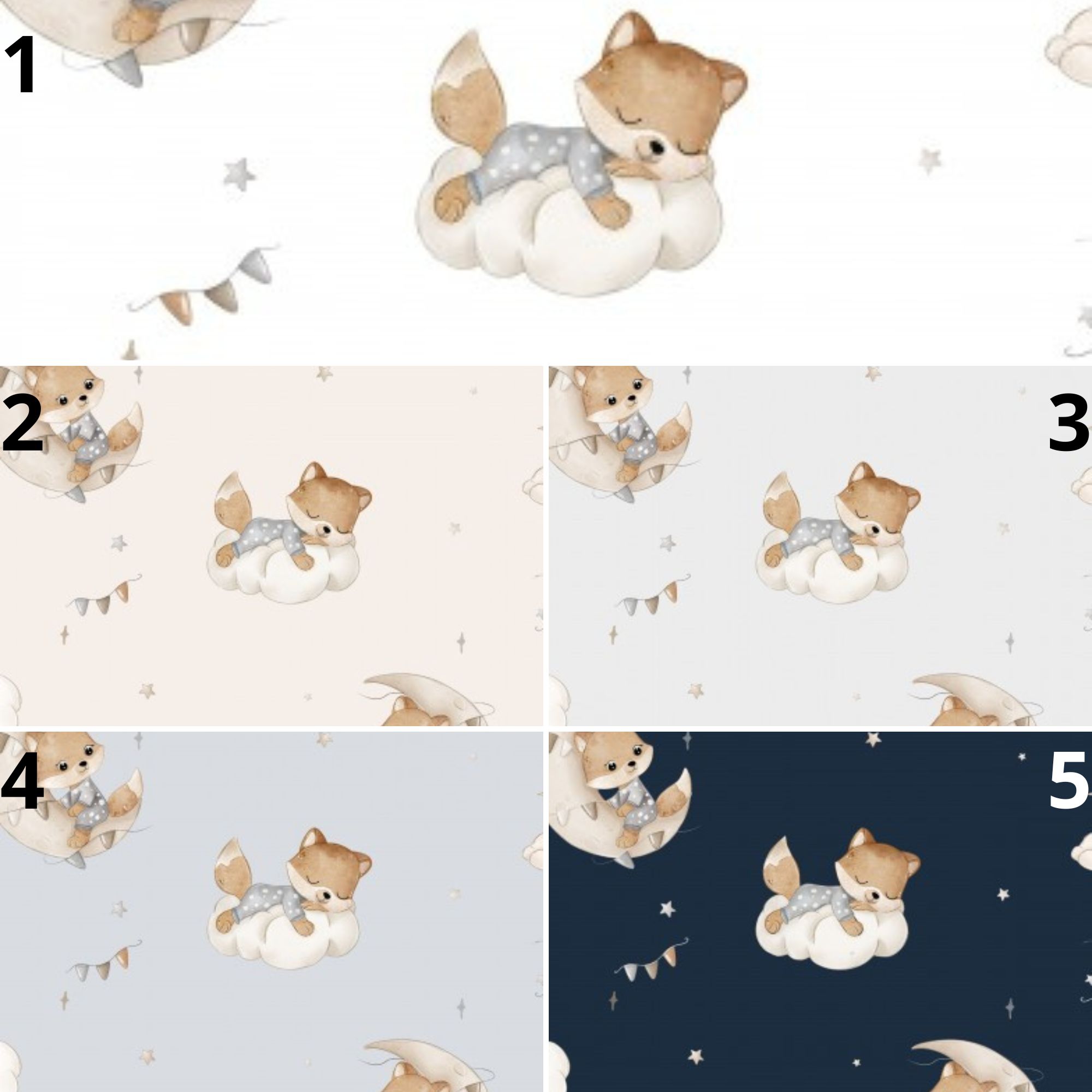 1

2

3

4

5